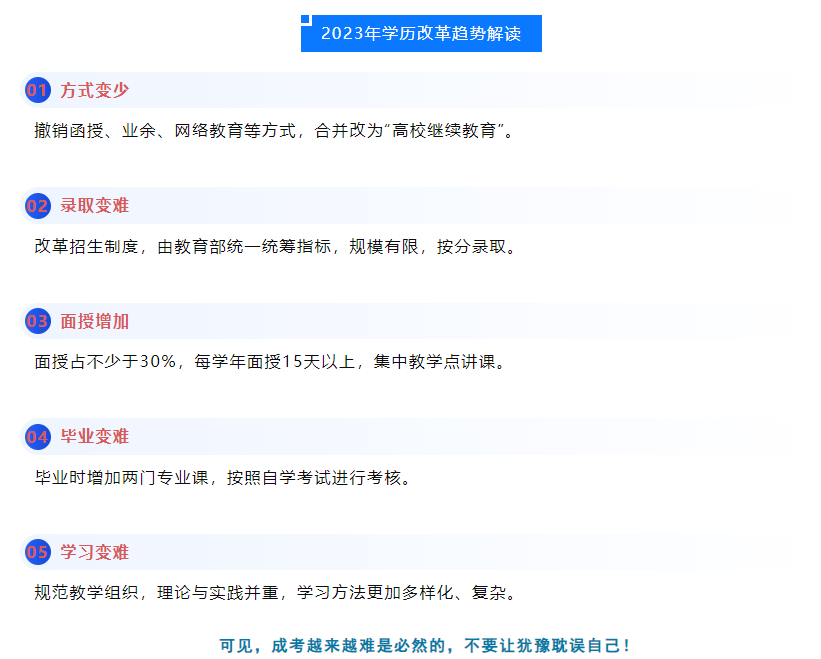 2023年学历改革趋势解读

01 方式变少

撤销函授、业余、网络教育等方式，合并改为“高校继续教育”。

02 录取变难

改革招生制度，由教育部统一统筹指标，规模有限，按分录取。

03 面授增加

面授占不少于30%，每学年面授15天以上，集中教学点讲课。

04 毕业变难

毕业时增加两门专业课，按照自学考试进行考核。

05 学习变难

规范教学组织，理论与实践并重，学习方法更加多样化、复杂。

可见，成考越来越难是必然的，不要让犹豫耽误自己！